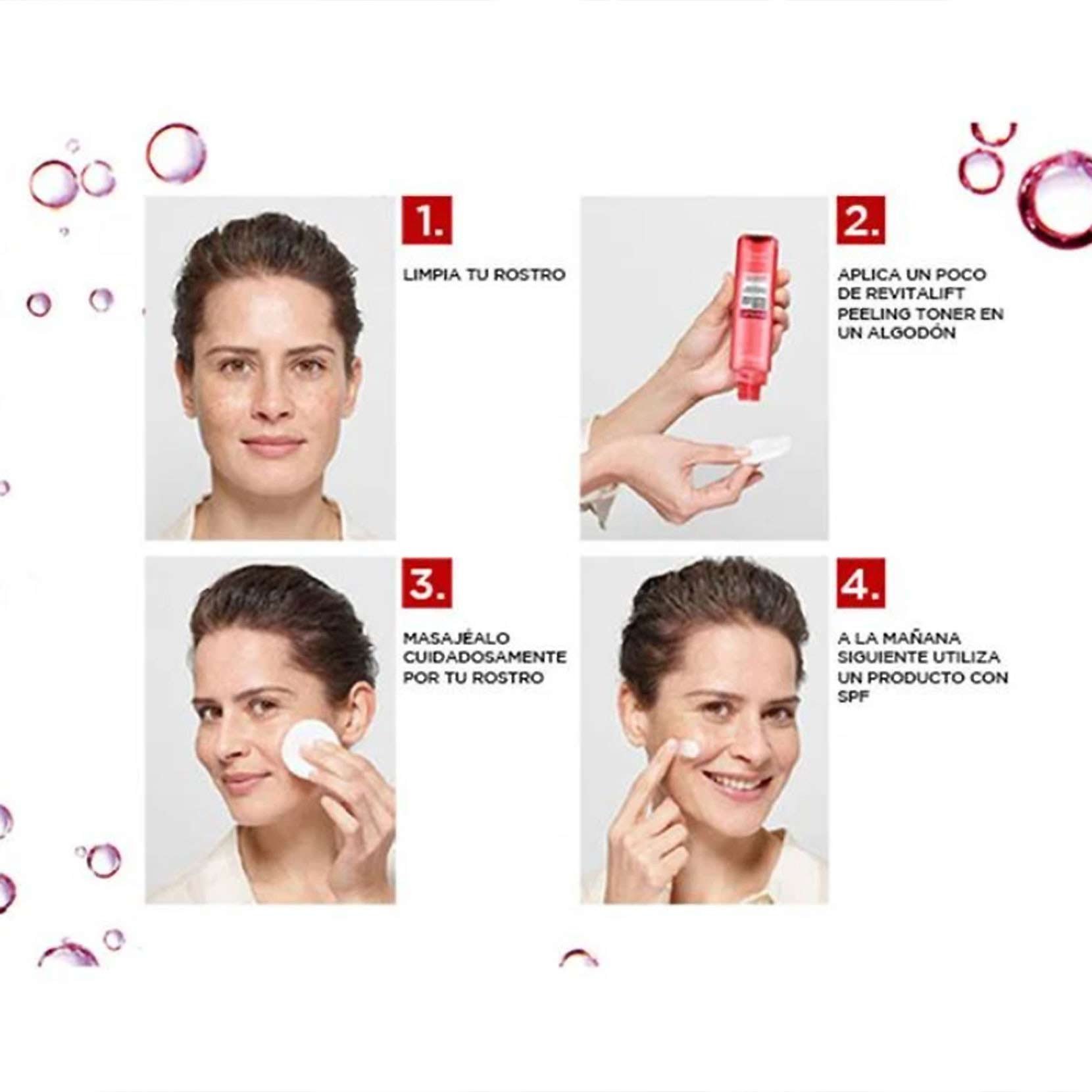 1.

LIMPIA TU ROSTRO

2.

APLICA UN POCO DE REVITALIFT PEELING TONER EN UN ALGODÓN

3.

MASAJÉALO CUIDADOSAMENTE POR TU ROSTRO

4.

A LA MAÑANA SIGUIENTE UTILIZA UN PRODUCTO CON SPF